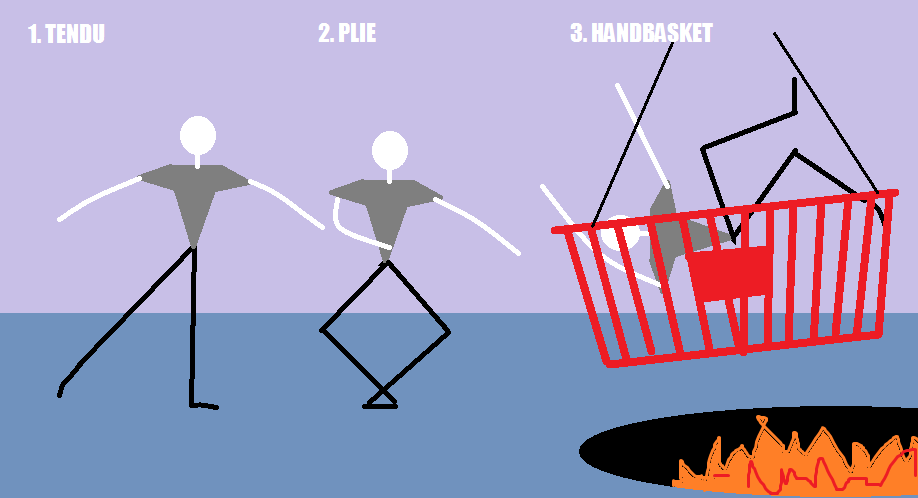 1. TENDU

2. PLIE

3. HANDBASKET